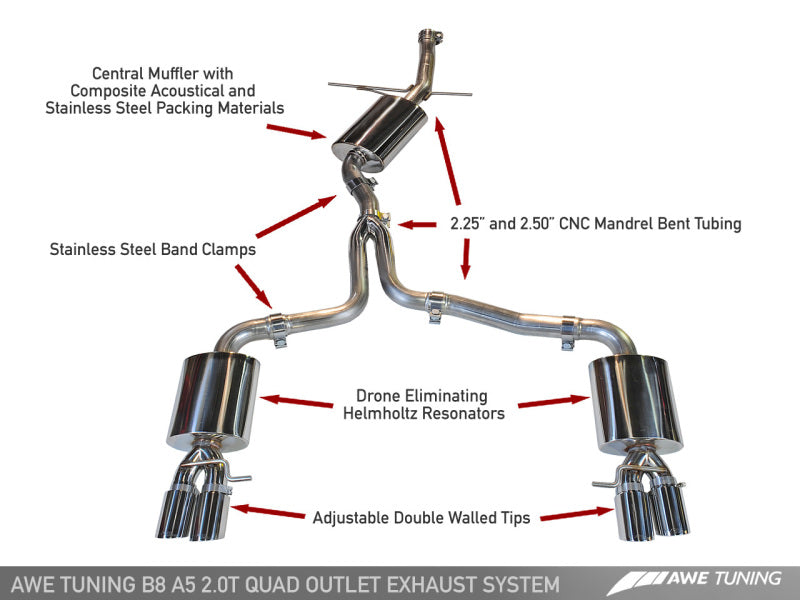 Central Muffler with Composite Acoustical and Stainless Steel Packing Materials

2.25" and 2.50" CNC Mandrel Bent Tubing

Stainless Steel Band Clamps

Drone Eliminating Helmholtz Resonators

Adjustable Double Walled Tips

AWE TUNING B8 A5 2.0T QUAD OUTLET EXHAUST SYSTEM

AWE TUNING