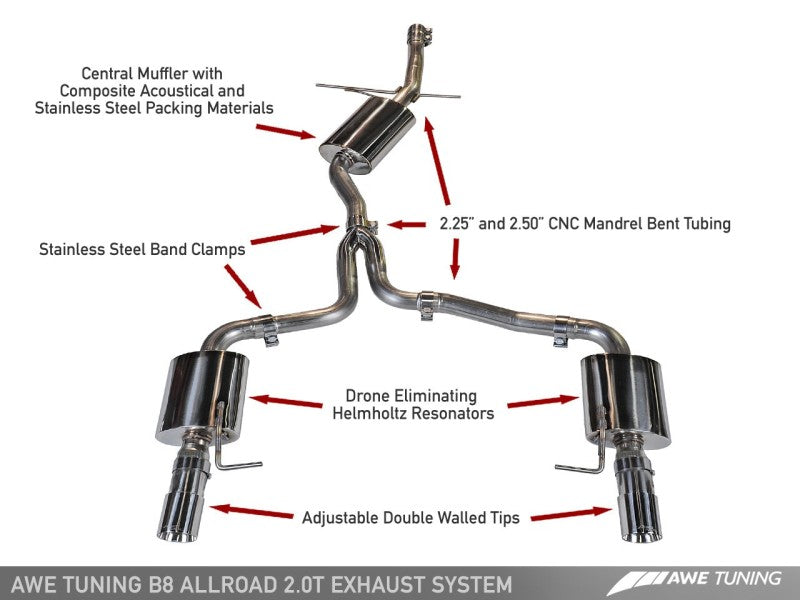 Central Muffler with Composite Acoustical and Stainless Steel Packing Materials

2.25" and 2.50" CNC Mandrel Bent Tubing

Stainless Steel Band Clamps

Drone Eliminating Helmholtz Resonators

Adjustable Double Walled Tips

AWE TUNING B8 ALLROAD 2.0T EXHAUST SYSTEM

AWE TUNING